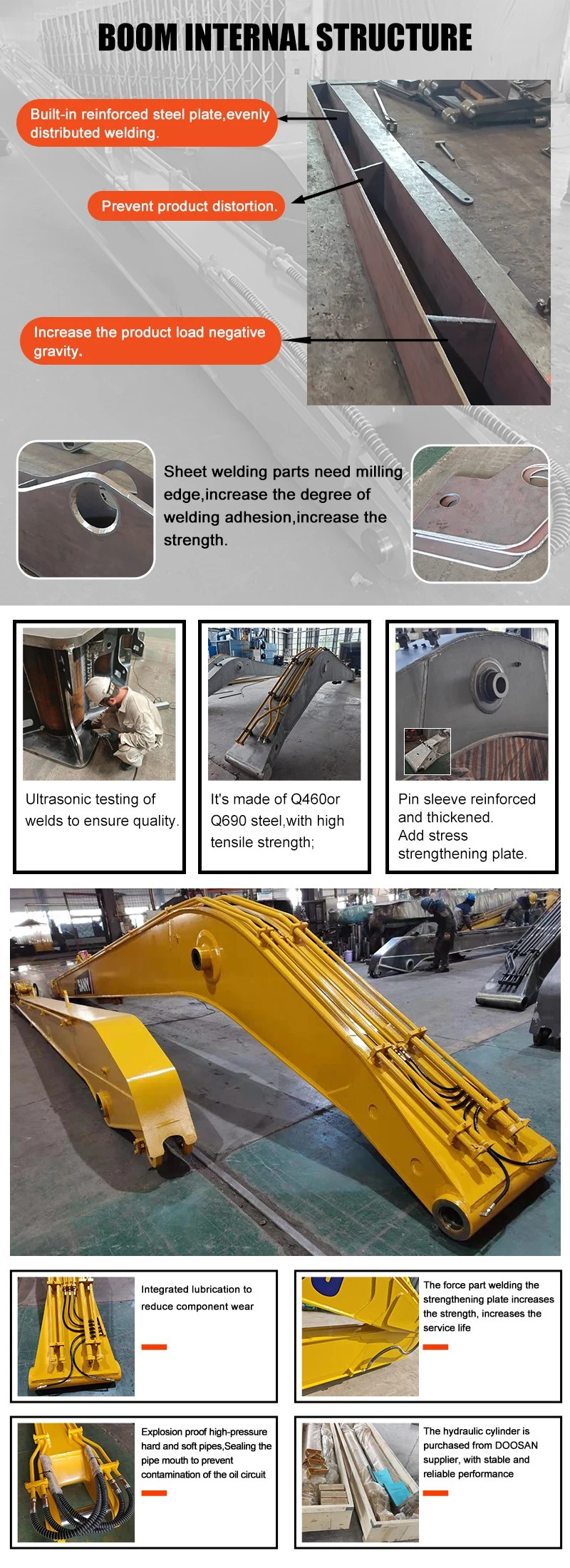 BOOM INTERNAL STRUCTURE

Built-in reinforced steel plate,evenly distributed welding.

Prevent product distortion.

Increase the product load negative gravity.

Sheet welding parts need milling edge,increase the degree of welding adhesion,increase the strength.

Ultrasonic testing of welds to ensure quality.

It's made of Q460or Q690 steel,with high tensile strength;

Pin sleeve reinforced and thickened.
Add stress strengthening plate.

SANY

Integrated lubrication to reduce component wear

The force part welding the strengthening plate increases the strength, increases the service life

Explosion proof high-pressure hard and soft pipes,Sealing the pipe mouth to prevent contamination of the oil circuit

The hydraulic cylinder is purchased from DOOSAN supplier, with stable and reliable performance